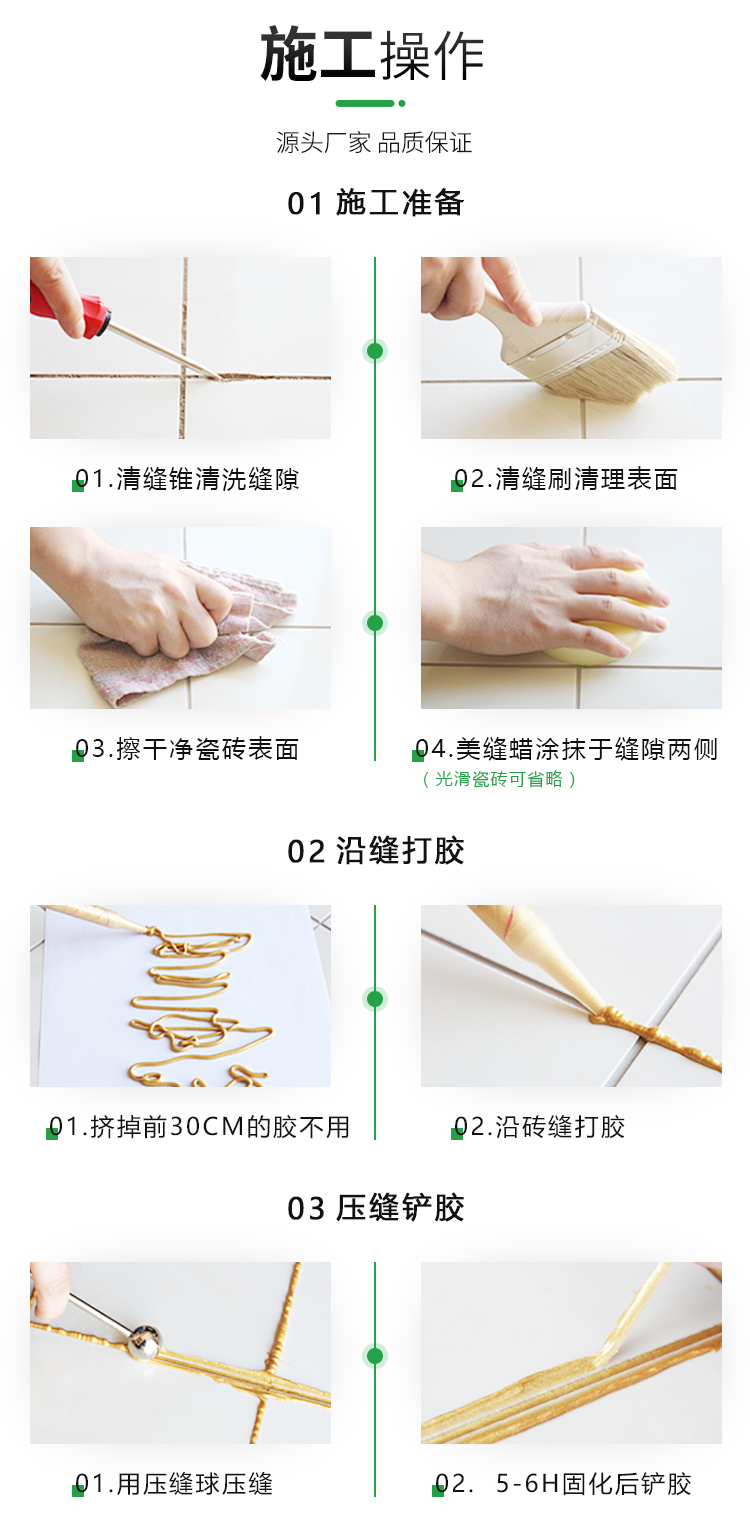 施工操作

源头厂家 品质保证

01 施工准备

01.清缝锥清洗缝隙

02.清缝刷清理表面

03.擦干净瓷砖表面

04.美缝蜡涂抹于缝隙两侧
（光滑瓷砖可省略）

02 沿缝打胶

01.挤掉前30CM的胶不用

02.沿砖缝打胶

03 压缝铲胶

01.用压缝球压缝

02. 5-6H固化后铲胶