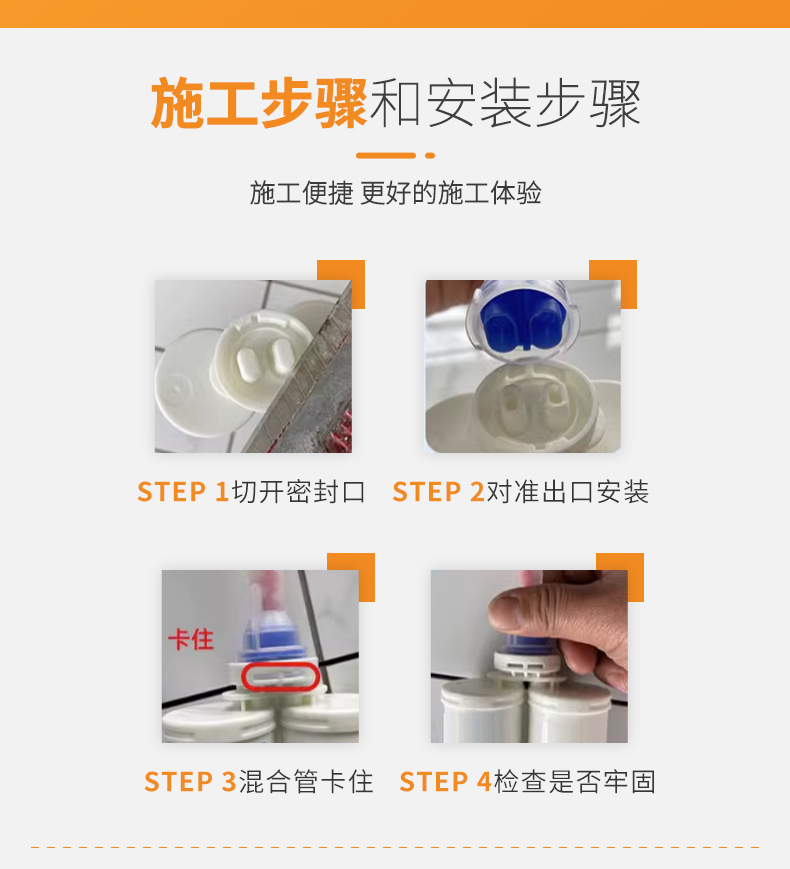 施工步骤和安装步骤

施工便捷 更好的施工体验

STEP 1切开密封口

STEP 2对准出口安装

卡住

STEP 3混合管卡住

STEP 4检查是否牢固